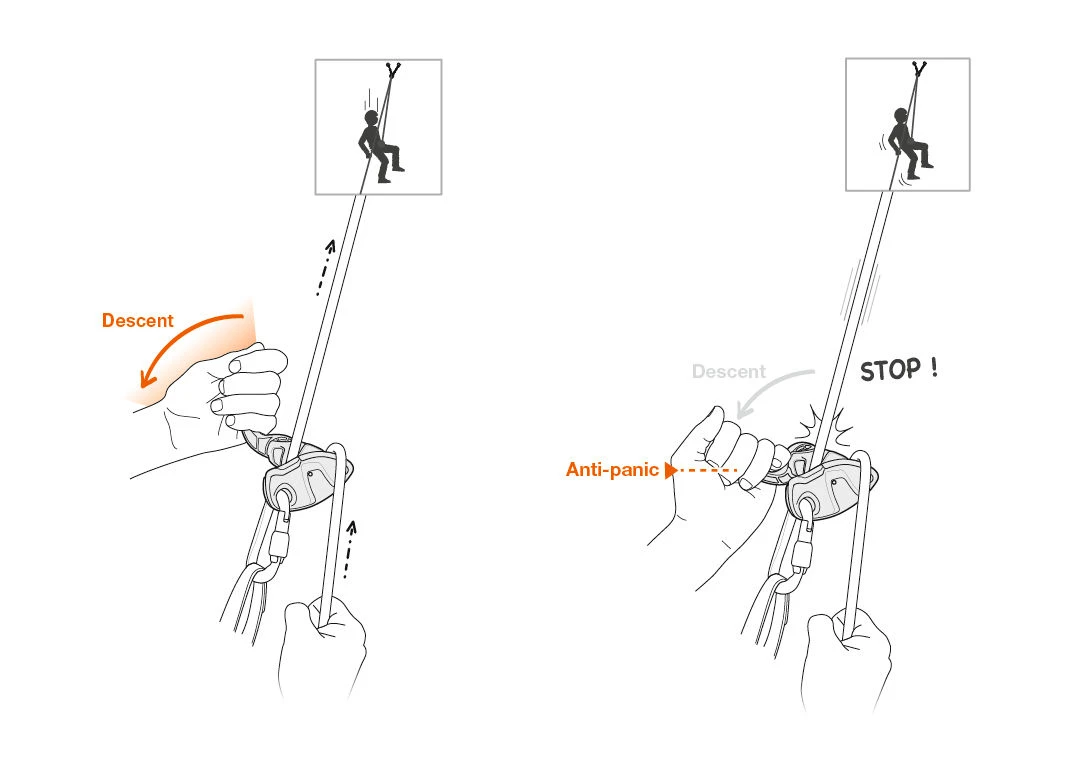 Descent

Descent

STOP !

Anti-panic